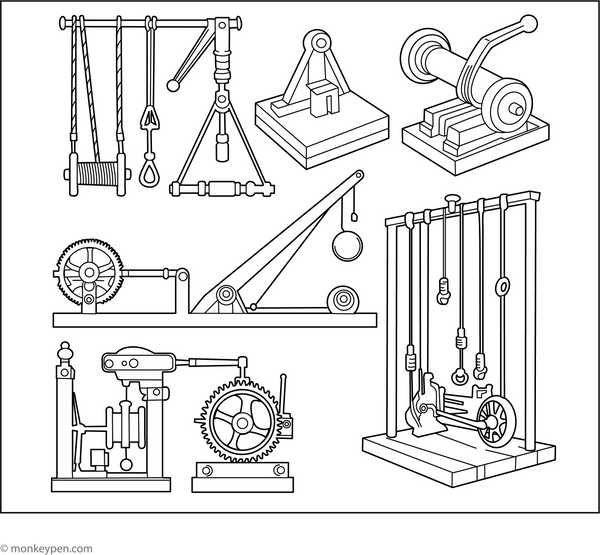 © monkeypen.com