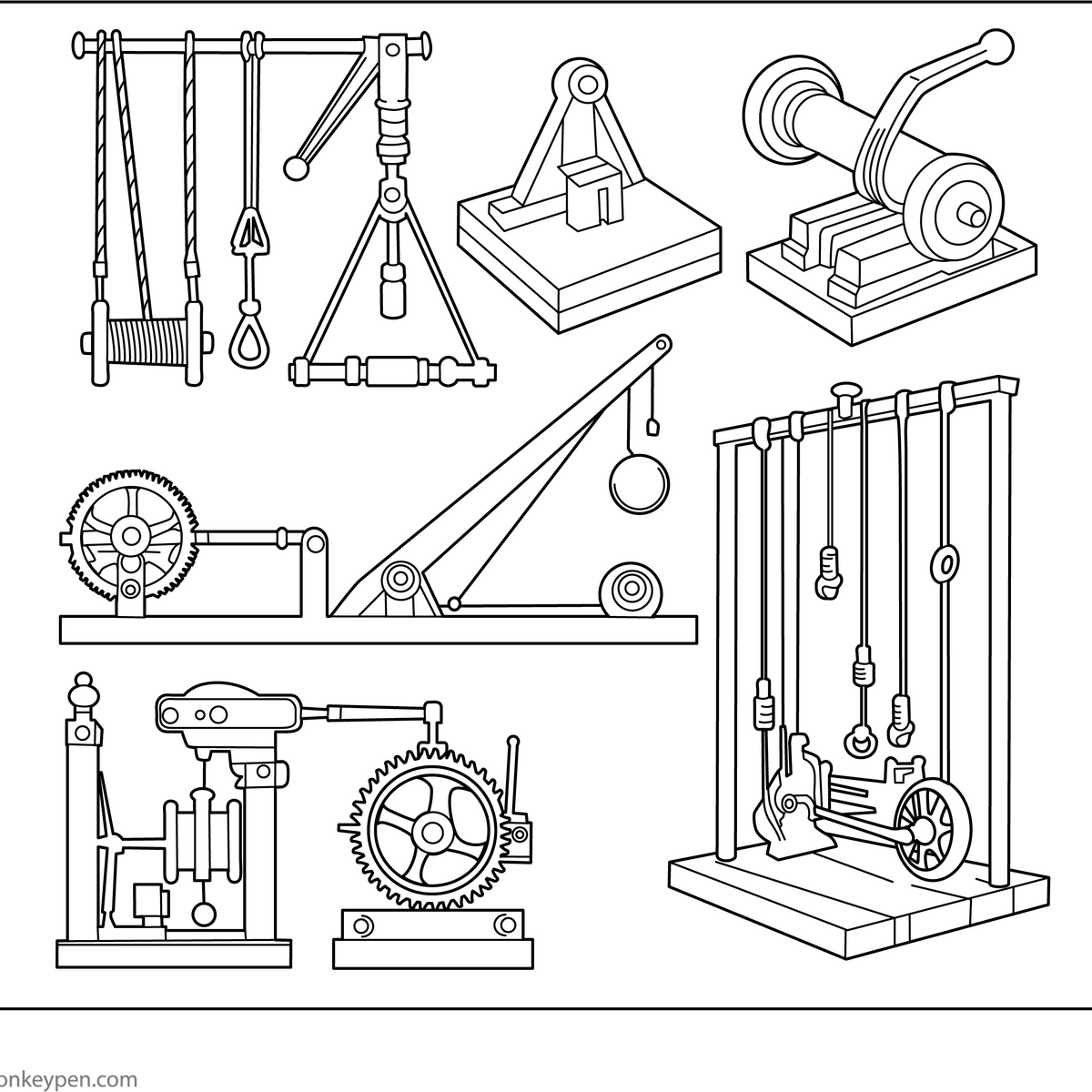 onkeypen.com