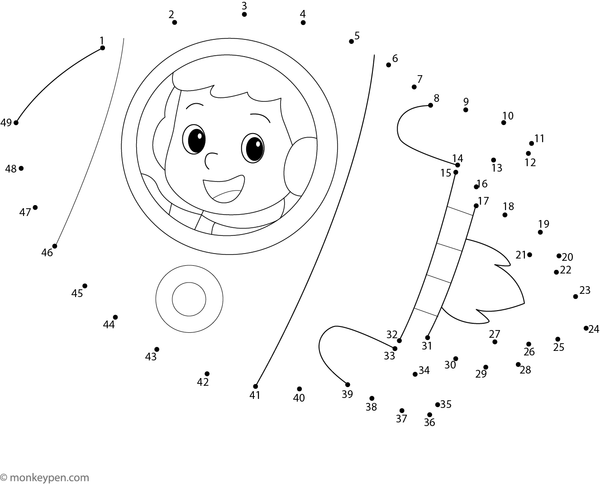 1 2 3 4 5 6 7 8 9 10 11 12 13 14 15 16 17 18 19 20 21 22 23 24 25 26 27 28 29 30 31 32 33 34 35 36 37 38 39 40 41 42 43 44 45 46 47 48 49

© monkeypen.com