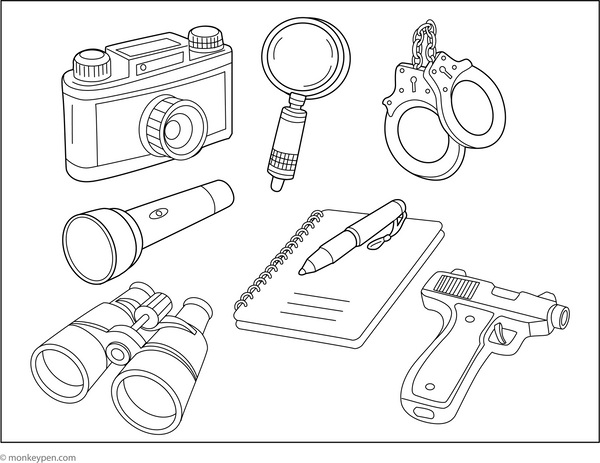 © monkeypen.com