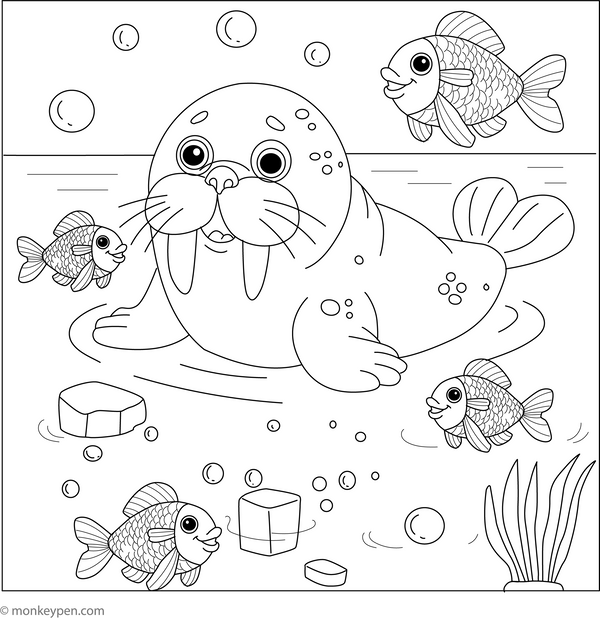 © monkeypen.com