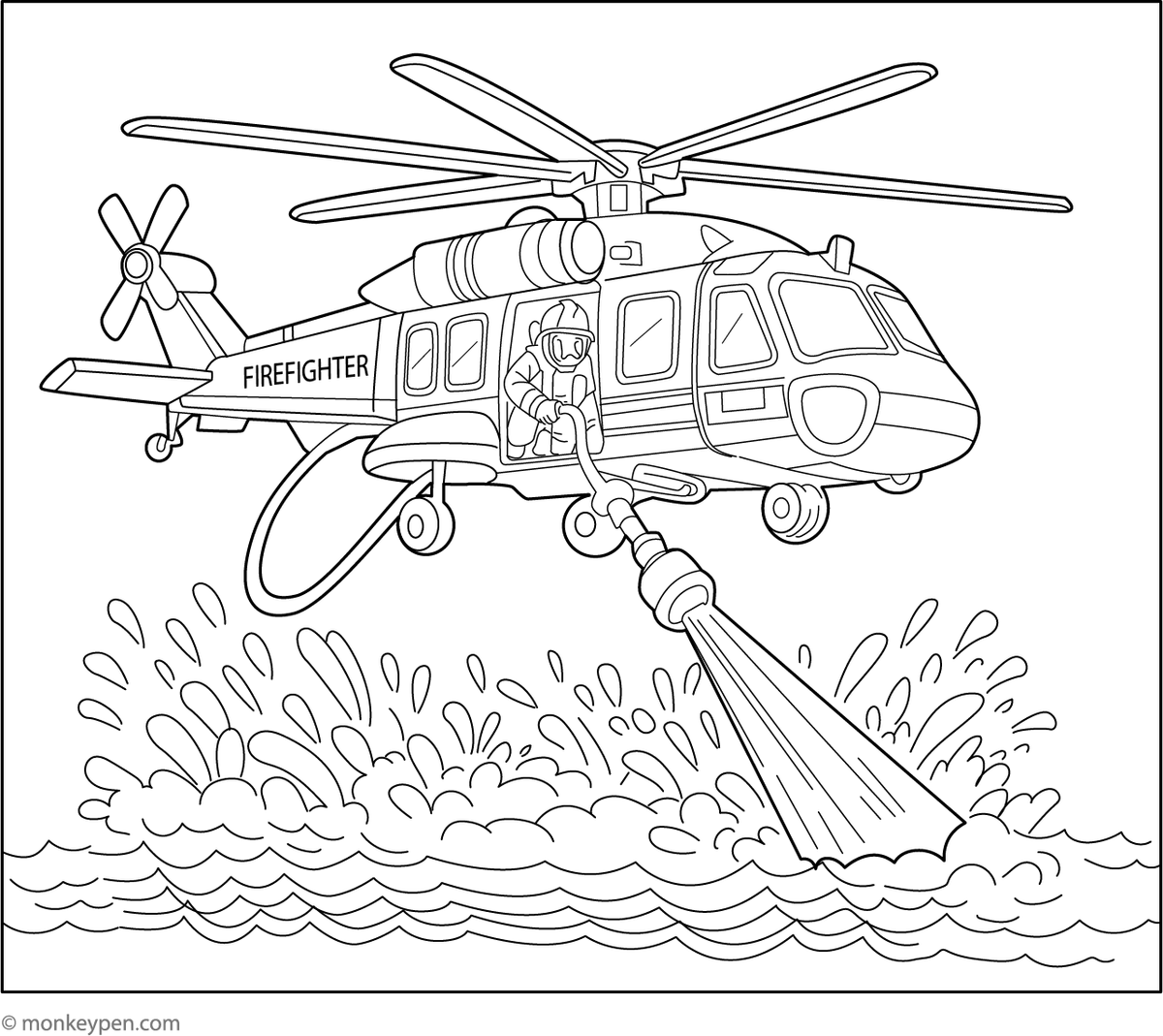 FIREFIGHTER

© monkeypen.com