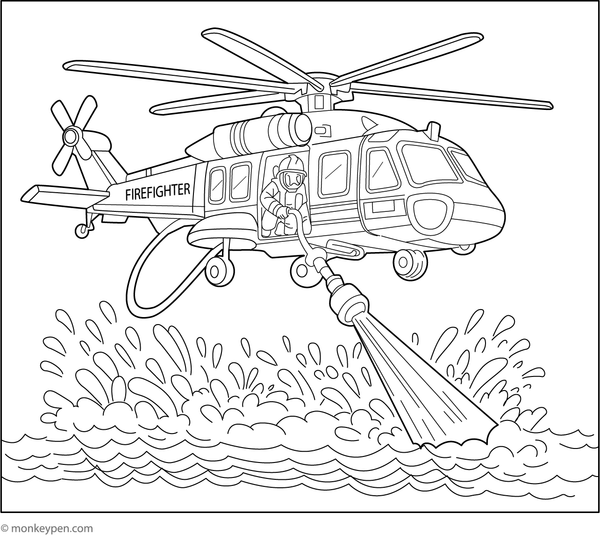 FIREFIGHTER

© monkeypen.com