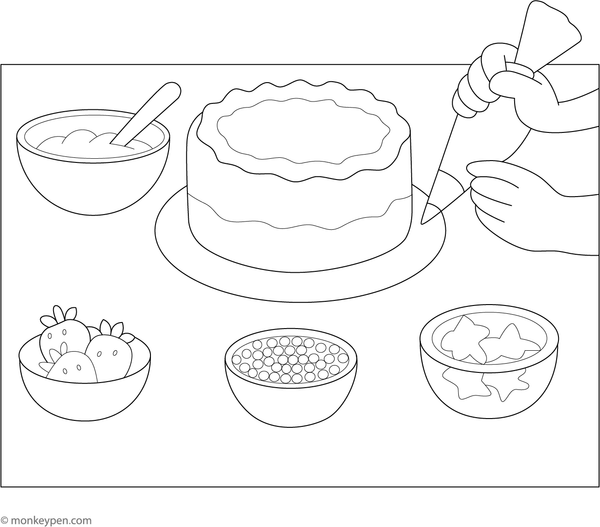 © monkeypen.com