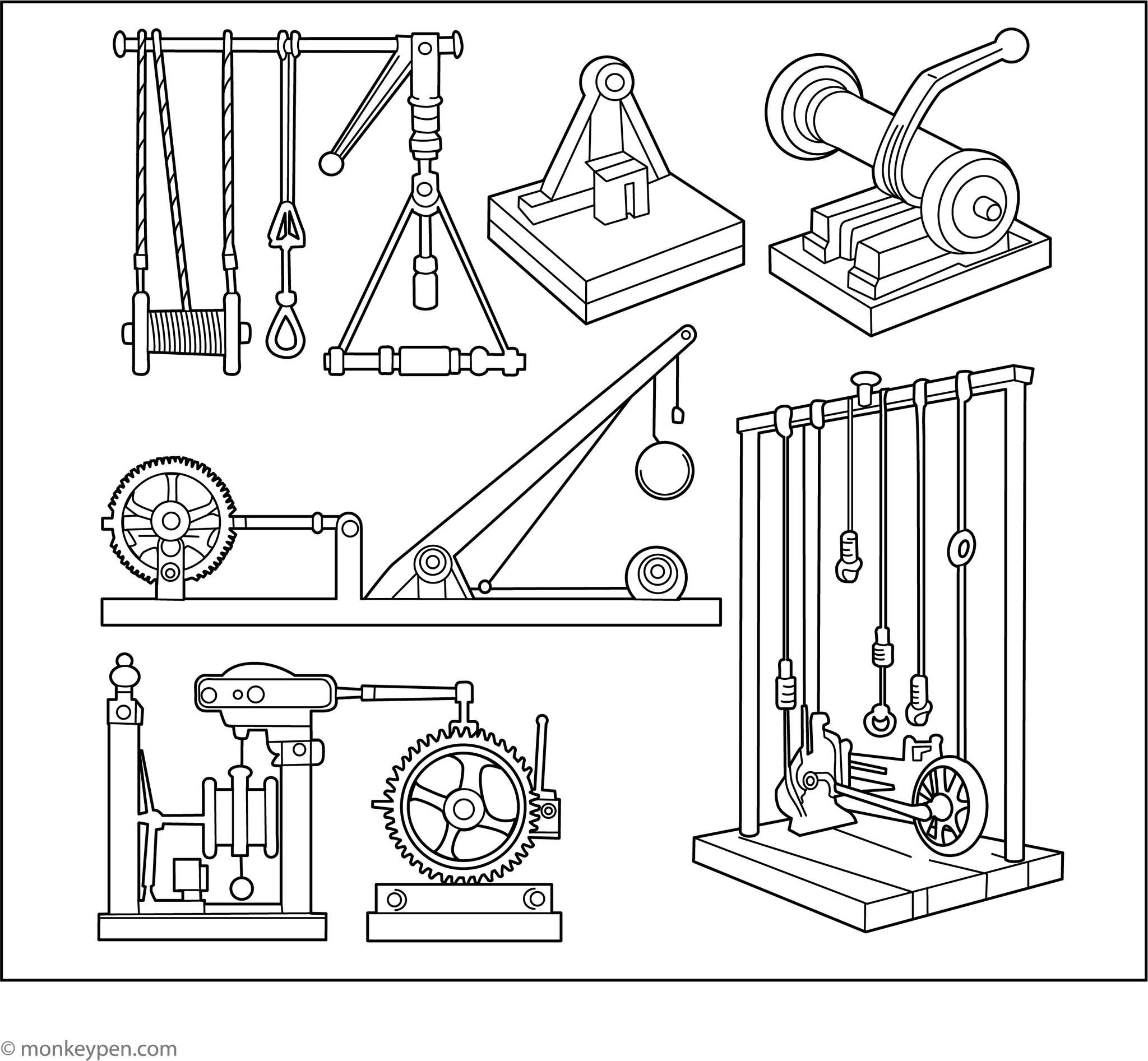 © monkeypen.com