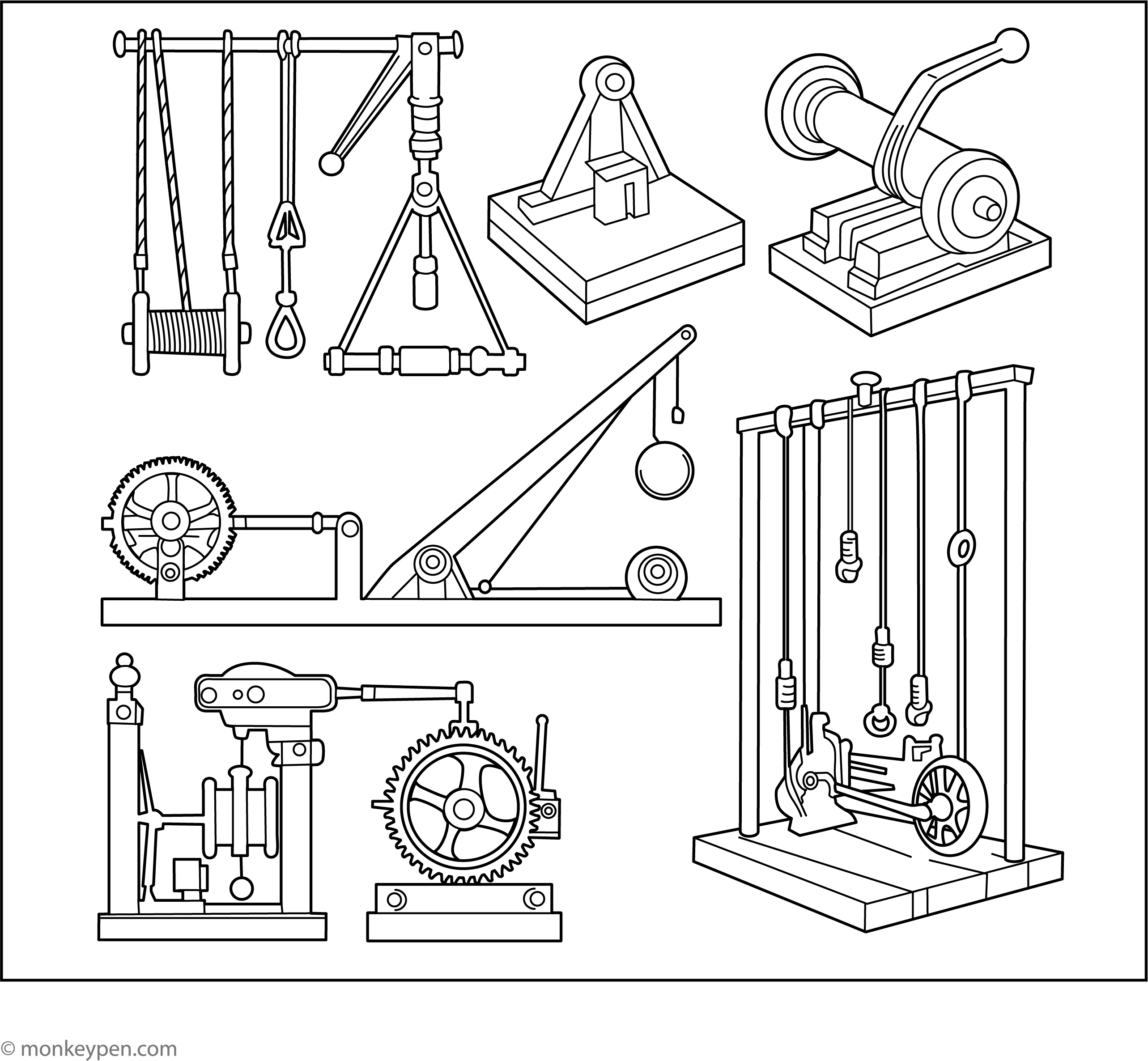 © monkeypen.com