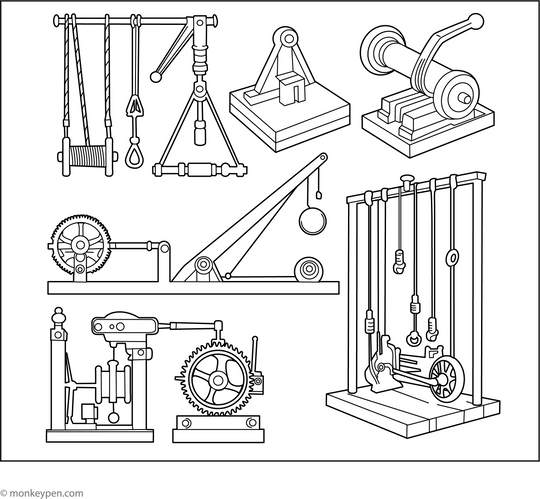 © monkeypen.com