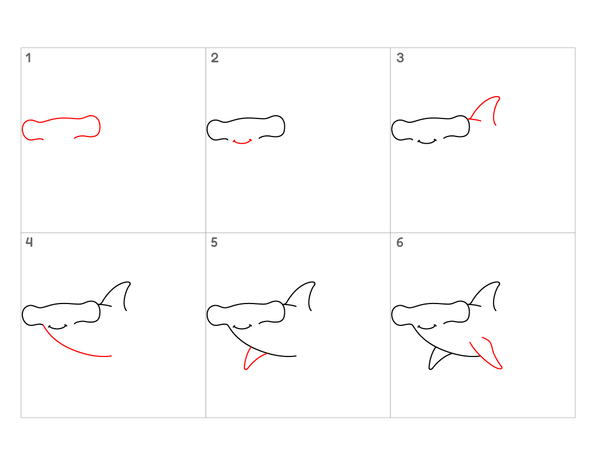 1

2

3

4

5

6