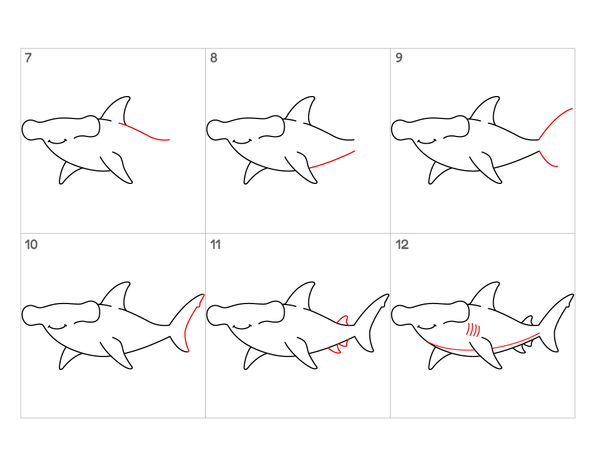 7

8

9

10

11

12