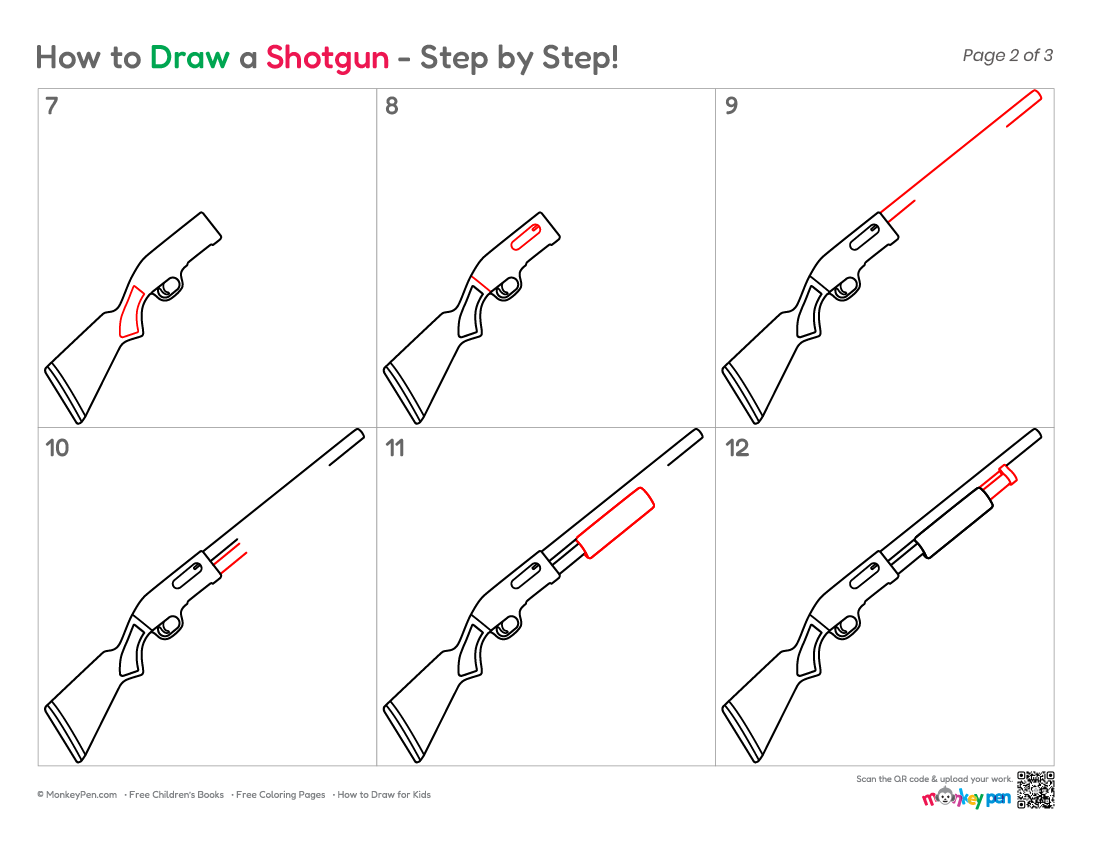 How to Draw a Shotgun - Step by Step!

Page 2 of 3

7

8

9

10

11

12

© MonkeyPen.com · Free Children's Books · Free Coloring Pages · How to Draw for Kids

Scan the QR code & upload your work.

monkey pen