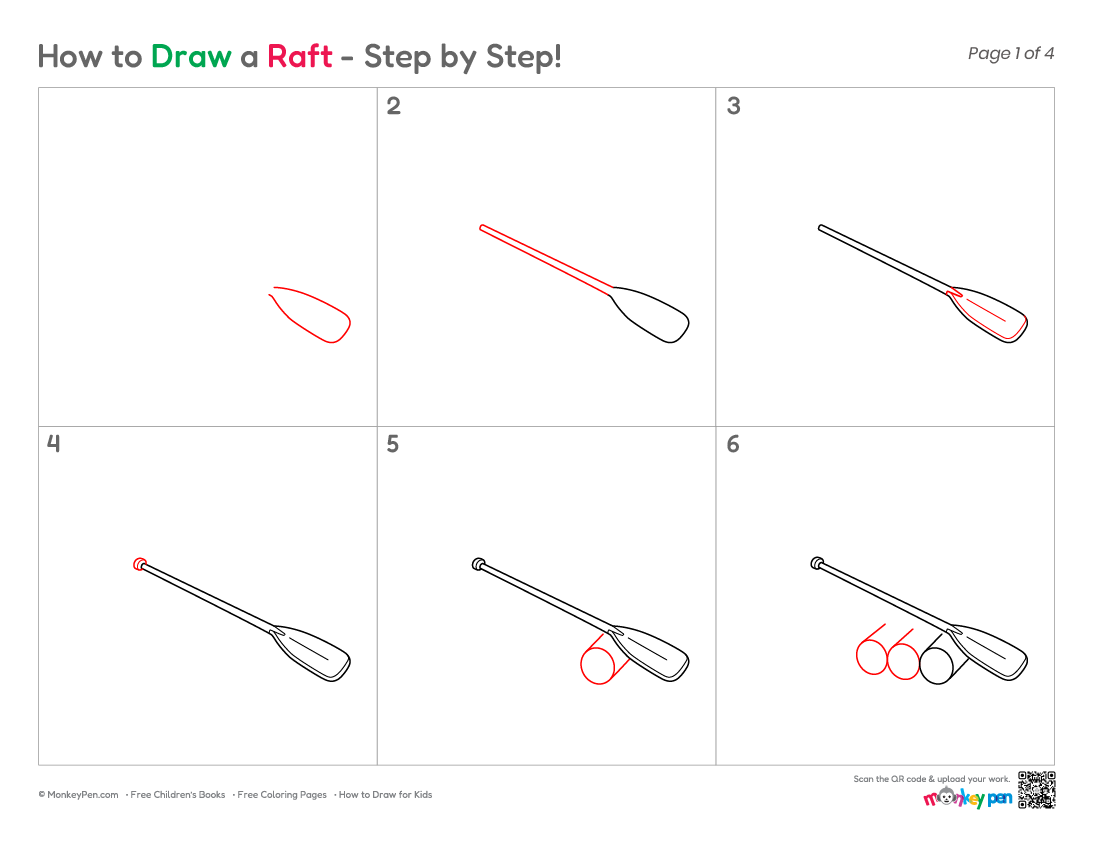 How to Draw a Raft - Step by Step!

Page 1 of 4

2

3

4

5

6

© MonkeyPen.com · Free Children's Books · Free Coloring Pages · How to Draw for Kids

Scan the QR code & upload your work:

monkey pen