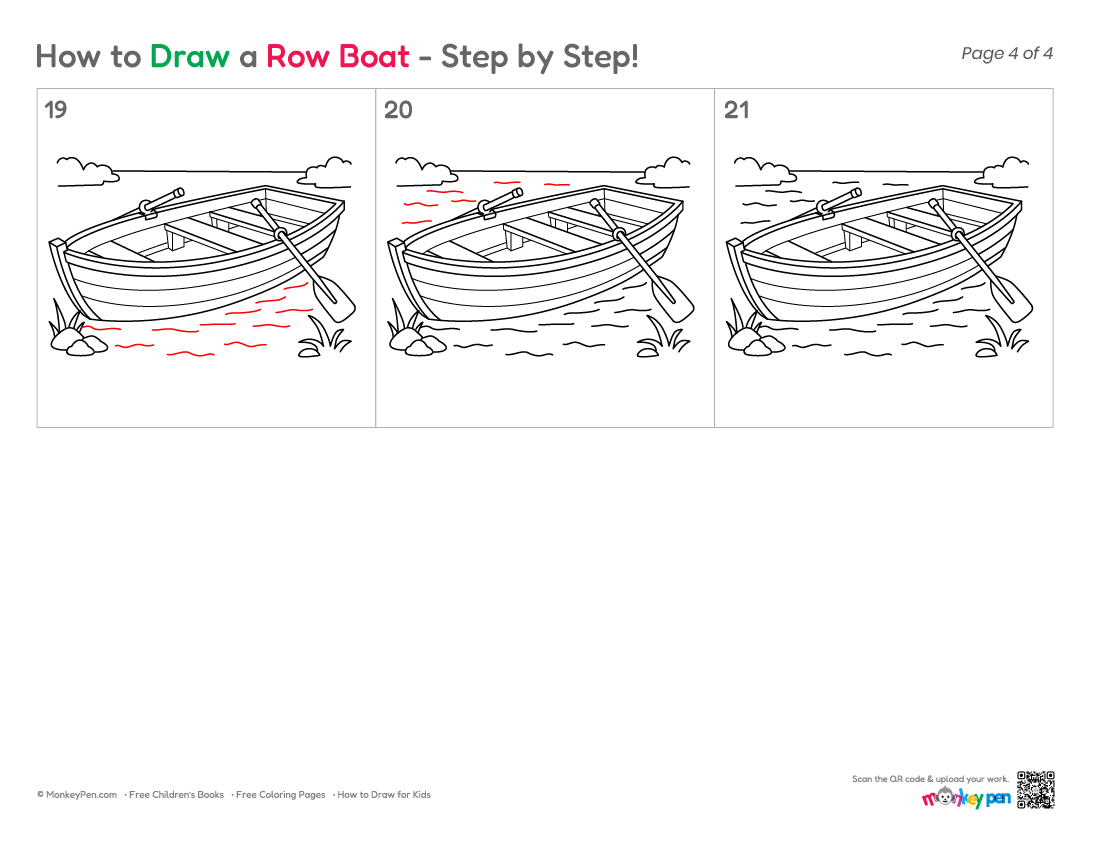 How to Draw a Row Boat - Step by Step!

Page 4 of 4

19

20

21

© MonkeyPen.com · Free Children's Books · Free Coloring Pages · How to Draw for Kids

Scan the QR code & upload your work.

monkey pen