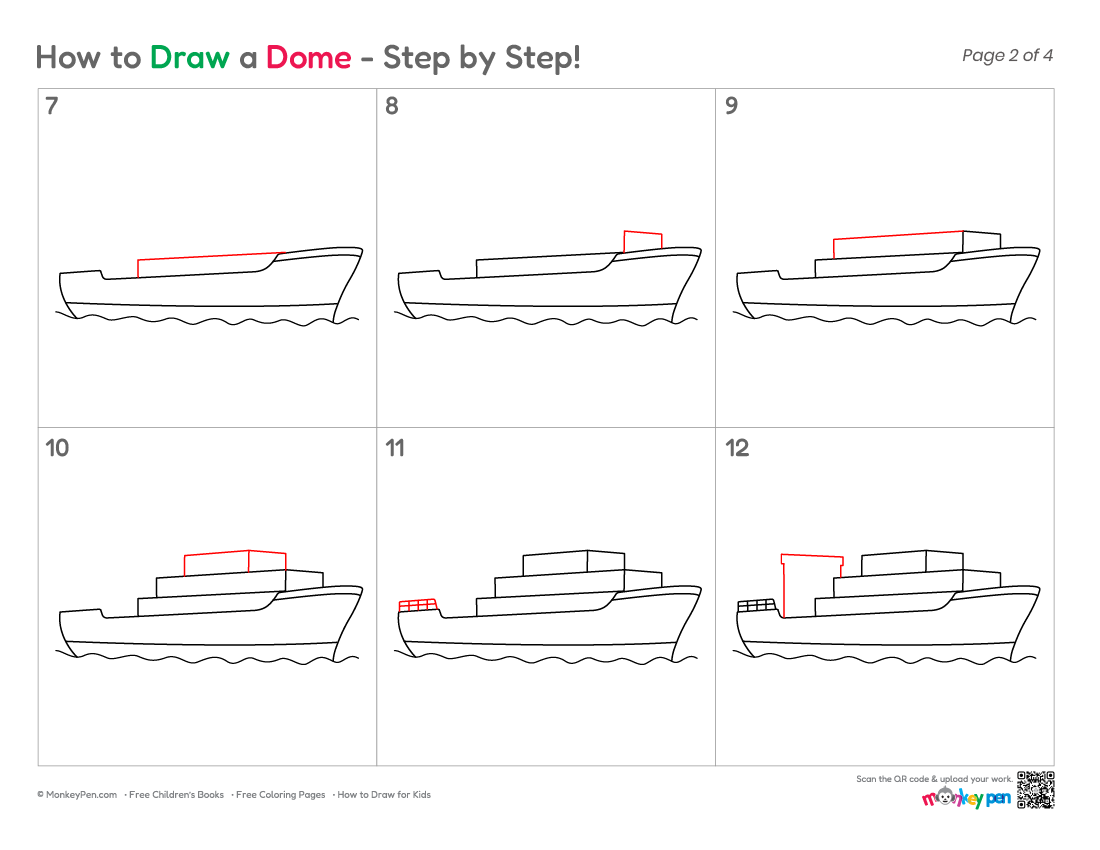 How to Draw a Dome - Step by Step!

Page 2 of 4

7

8

9

10

11

12

© MonkeyPen.com · Free Children's Books · Free Coloring Pages · How to Draw for Kids

Scan the QR code & upload your work.

monkey pen