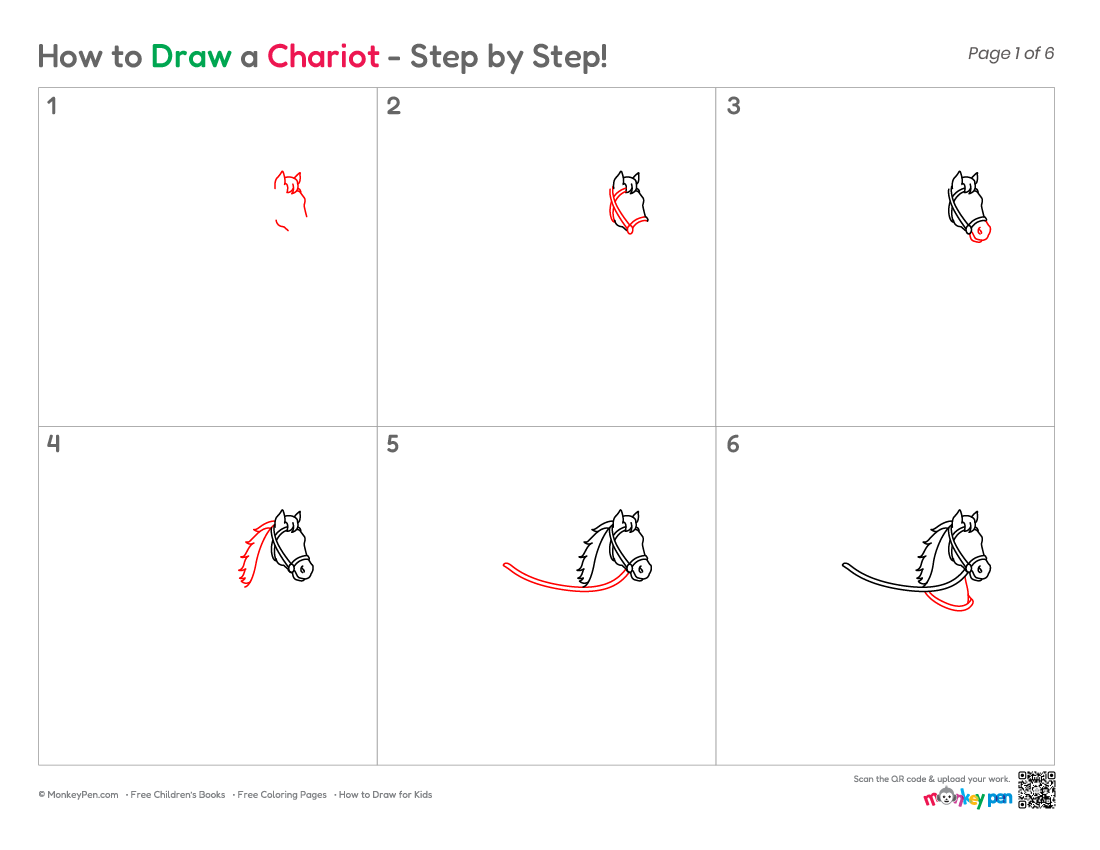 How to Draw a Chariot - Step by Step!

Page 1 of 6

1

2

3

4

5

6

© MonkeyPen.com · Free Children's Books · Free Coloring Pages · How to Draw for Kids

Scan the QR code & upload your work:

monkey pen