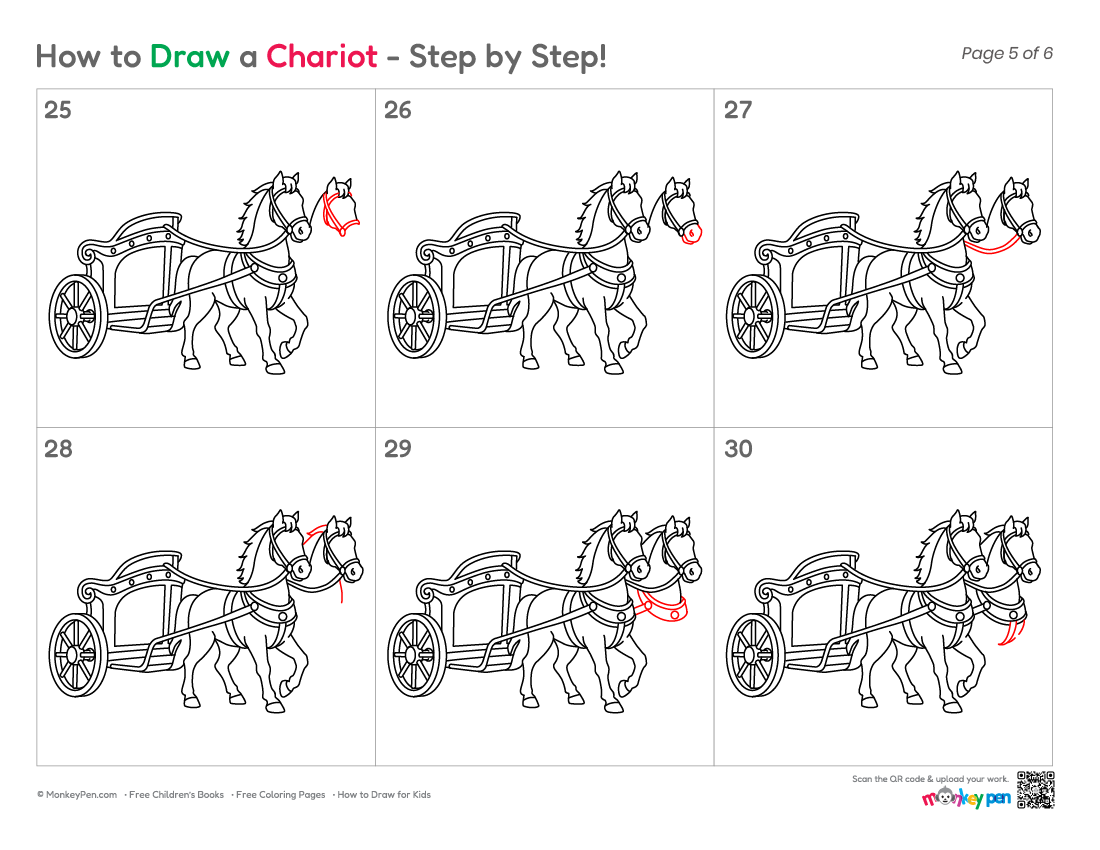 How to Draw a Chariot - Step by Step!

Page 5 of 6

25

26

27

28

29

30

© MonkeyPen.com · Free Children's Books · Free Coloring Pages · How to Draw for Kids

Scan the QR code & upload your work.

monkey pen