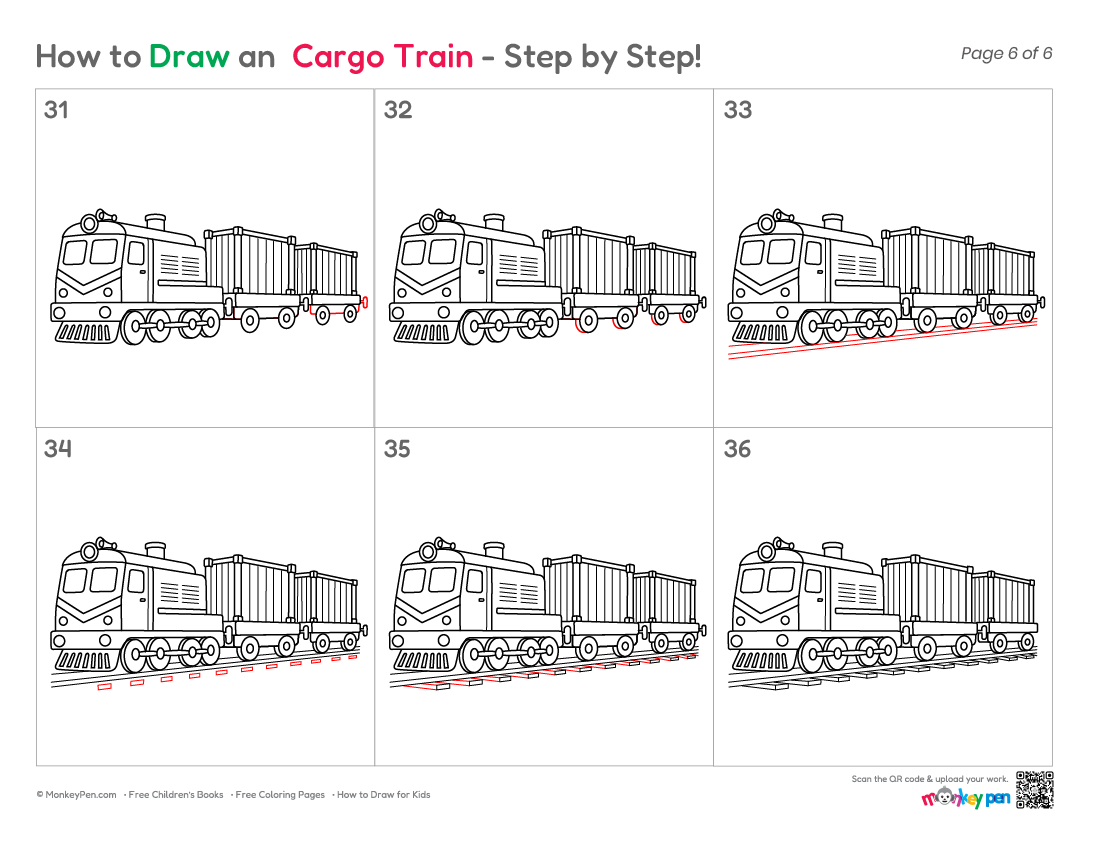 How to Draw an Cargo Train - Step by Step!

Page 6 of 6

31

32

33

34

35

36

© MonkeyPen.com · Free Children's Books · Free Coloring Pages · How to Draw for Kids

Scan the QR code & upload your work.

monkey pen