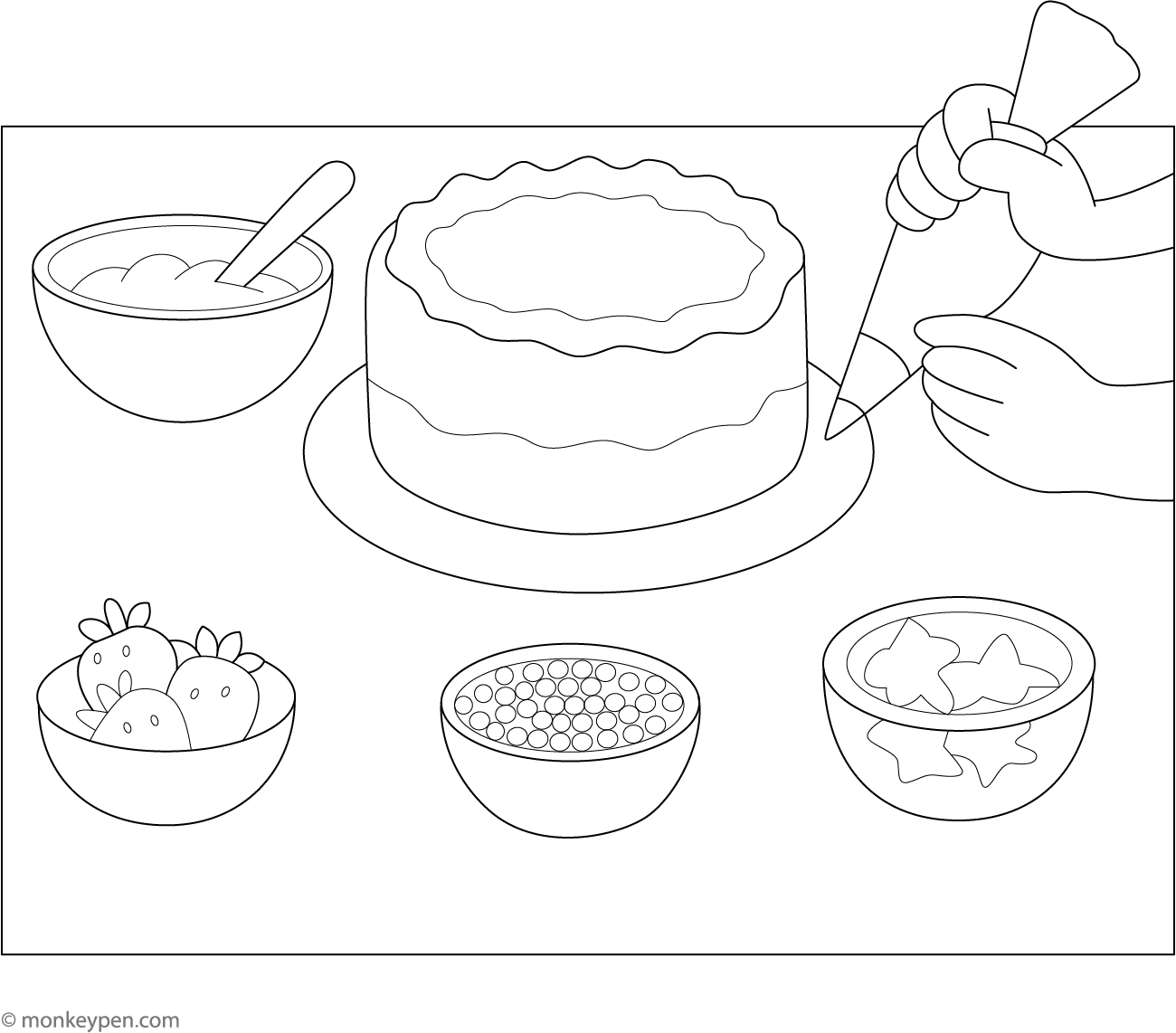 © monkeypen.com